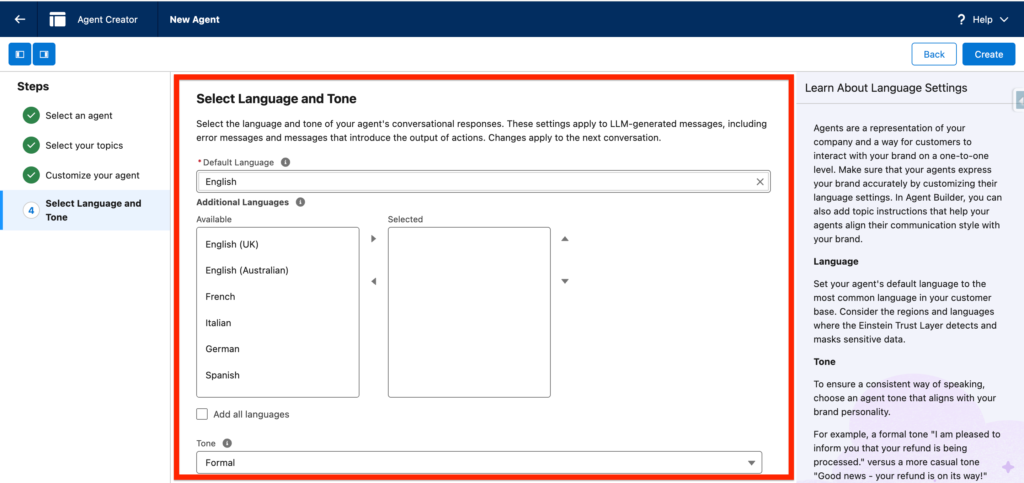 Agent Creator New Agent

? Help

Back Create

Steps

Select an agent

Select your topics

Customize your agent

4 Select Language and Tone

Select Language and Tone

Select the language and tone of your agent's conversational responses. These settings apply to LLM-generated messages, including error messages and messages that introduce the output of actions. Changes apply to the next conversation.

* Default Language

English

Additional Languages

Available

English (UK)

English (Australian)

French

Italian

German

Spanish

Selected

Add all languages

Tone

Formal

Learn About Language Settings

Agents are a representation of your company and a way for customers to interact with your brand on a one-to-one level. Make sure that your agents express your brand accurately by customizing their language settings. In Agent Builder, you can also add topic instructions that help your agents align their communication style with your brand.

Language

Set your agent's default language to the most common language in your customer base. Consider the regions and languages where the Einstein Trust Layer detects and masks sensitive data.

Tone

To ensure a consistent way of speaking, choose an agent tone that aligns with your brand personality.

For example, a formal tone "I am pleased to inform you that your refund is being processed." versus a more casual tone "Good news - your refund is on its way!"